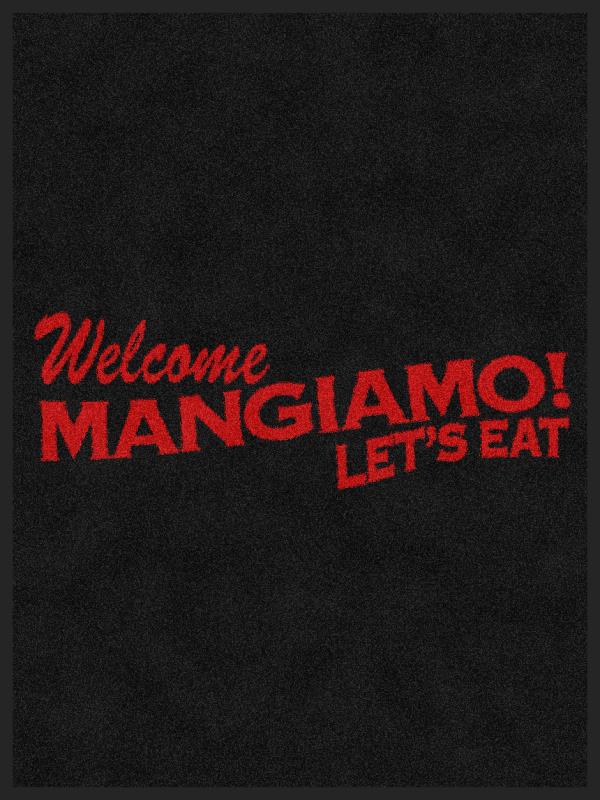 Welcome
MANGIAMO!
LET'S EAT